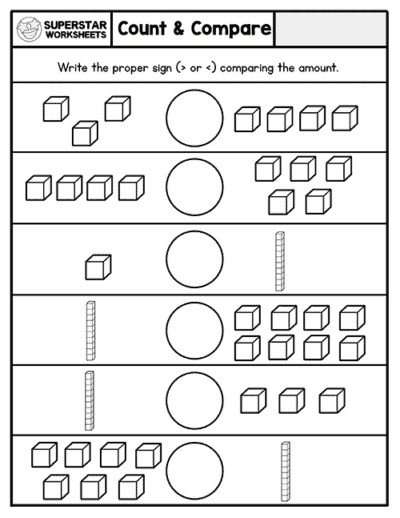 SUPERSTAR WORKSHEETS

Count & Compare

Write the proper sign (> or <) comparing the amount.