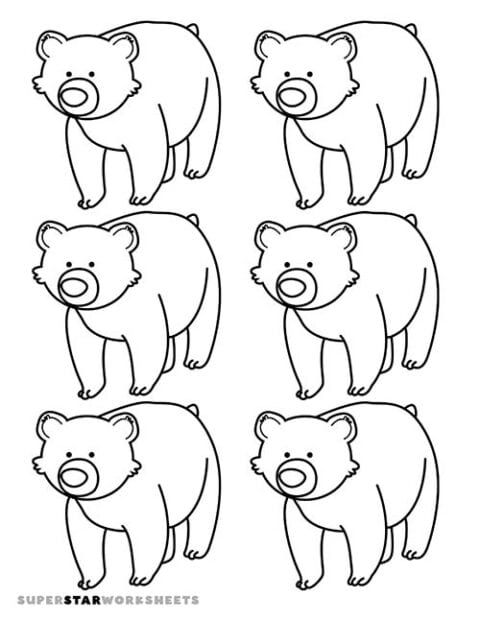 SUPERSTARWORKSHEETS