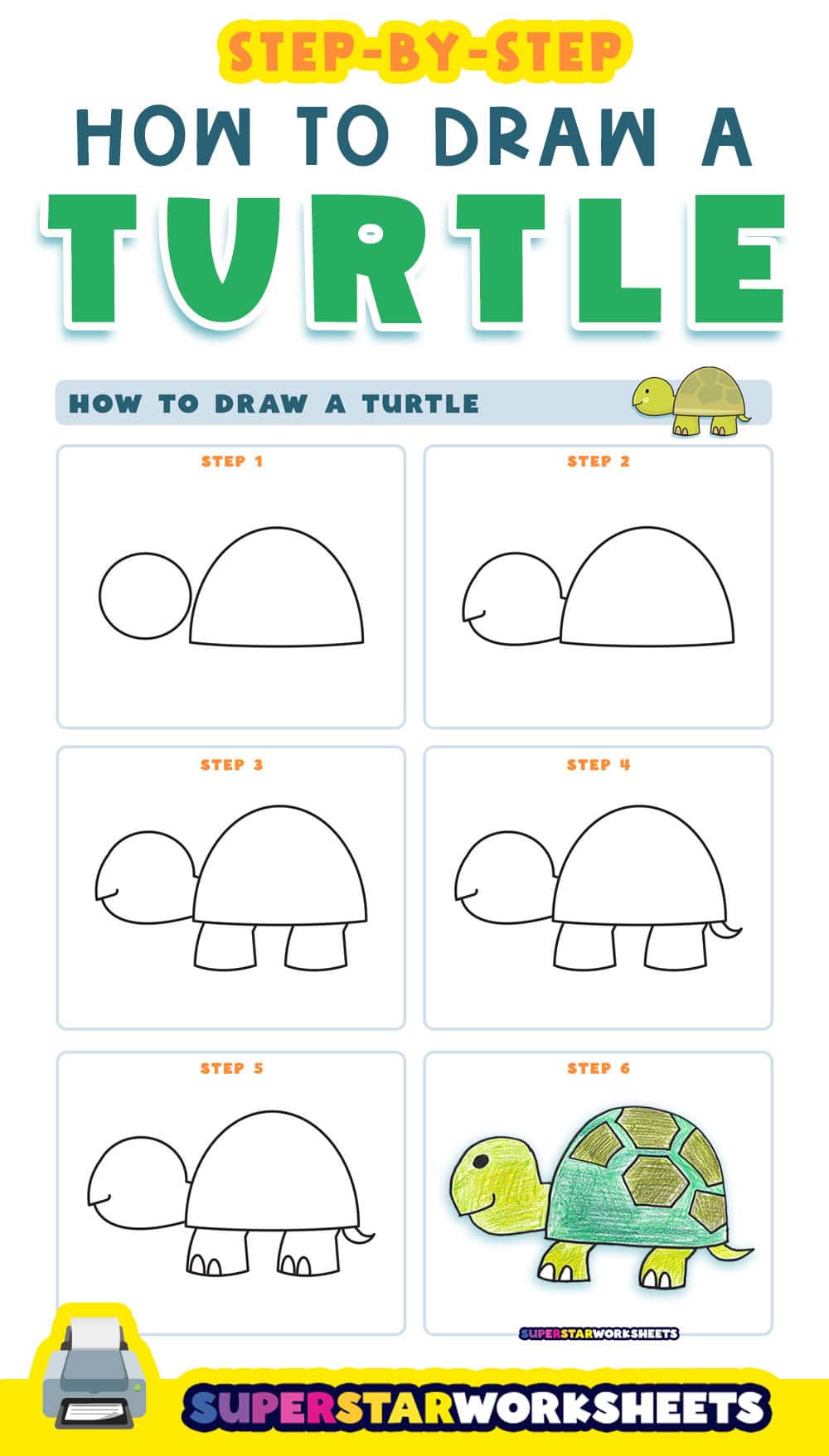 STEP-BY-STEP
HOW TO DRAW A
TURTLE

HOW TO DRAW A TURTLE

STEP 1

STEP 2

STEP 3

STEP 4

STEP 5

STEP 6

SUPERSTARWORKSHEETS

SUPERSTARWORKSHEETS