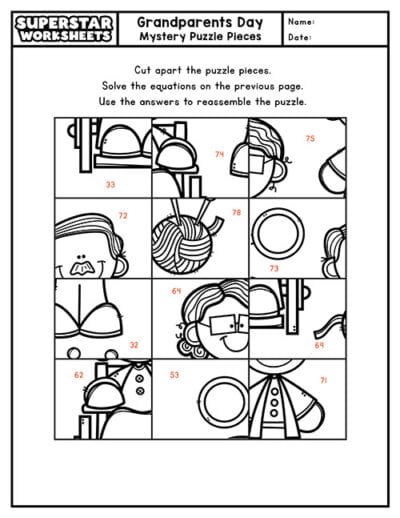 SUPERSTAR WORKSHEETS

Grandparents Day
Mystery Puzzle Pieces

Name:
Date:

Cut apart the puzzle pieces.
Solve the equations on the previous page.
Use the answers to reassemble the puzzle.

33
74
75
72
78
73
32
64
69
62
53
71