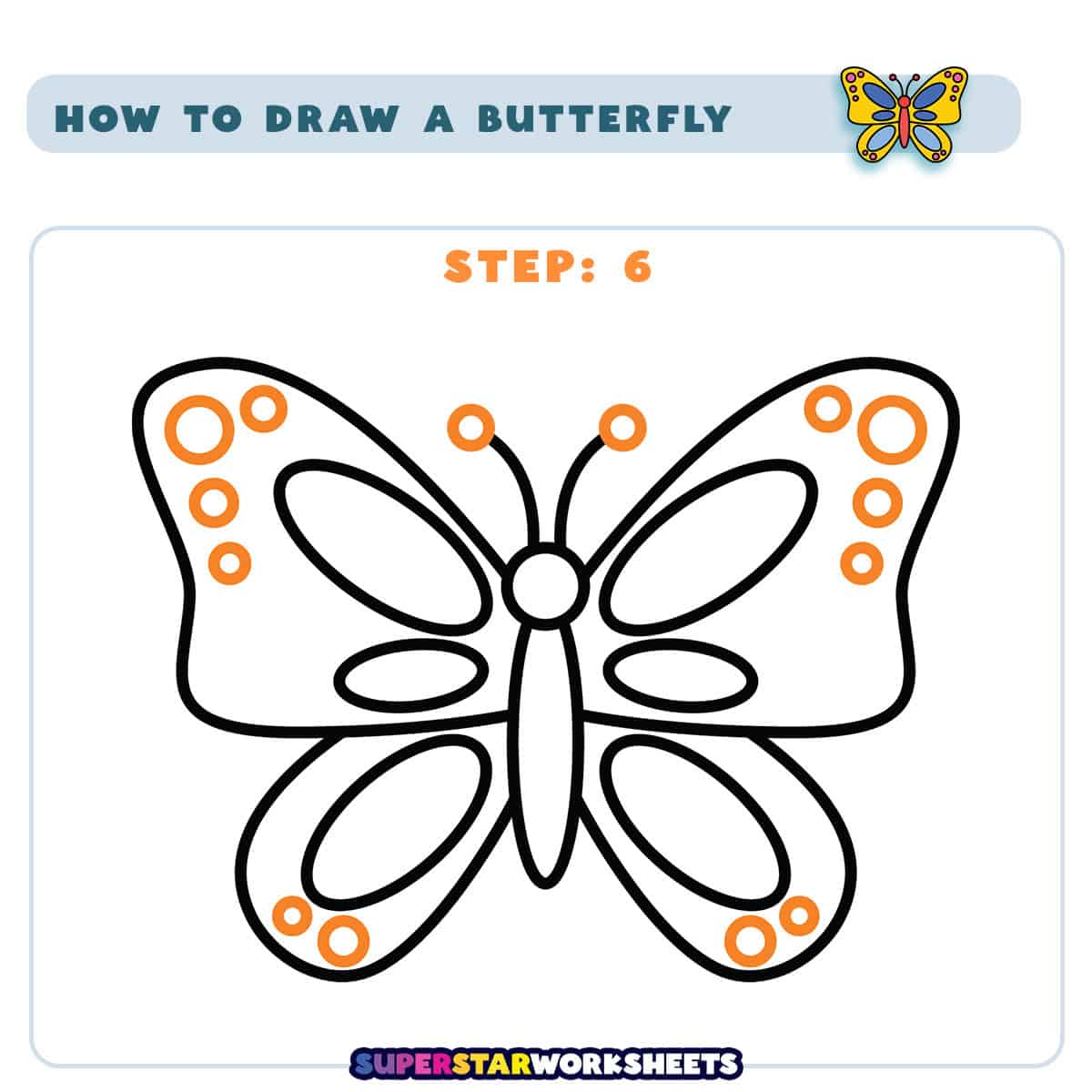 HOW TO DRAW A BUTTERFLY

STEP: 6

SUPERSTARWORKSHEETS