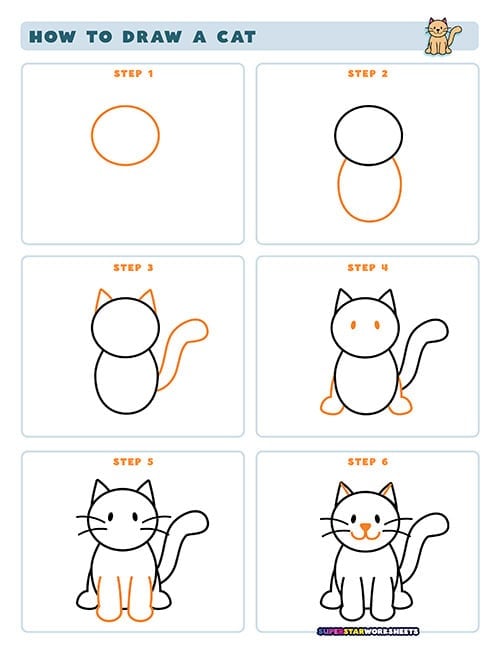 HOW TO DRAW A CAT

STEP 1

STEP 2

STEP 3

STEP 4

STEP 5

STEP 6

SUPERSTARWORKSHEETS