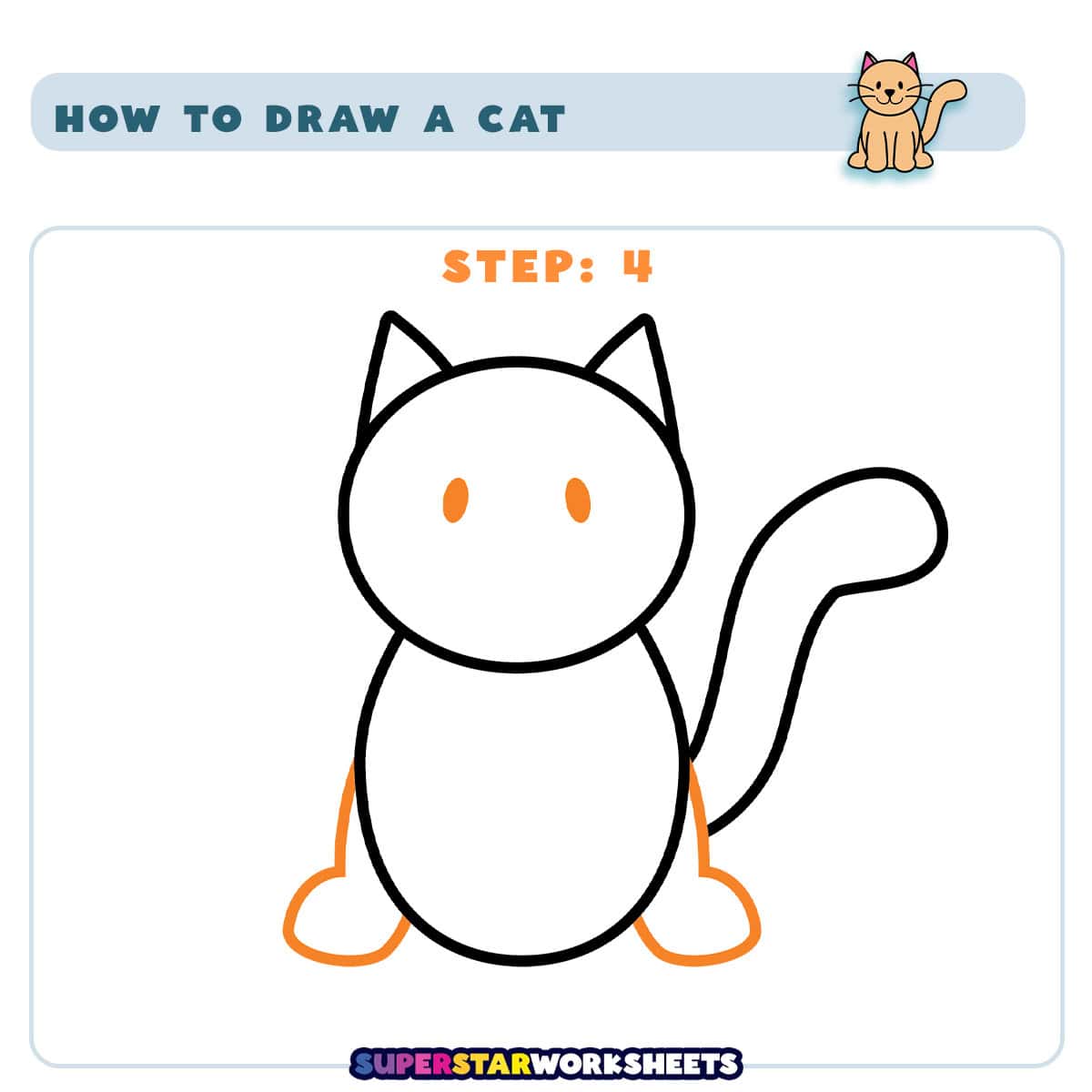 HOW TO DRAW A CAT

STEP: 4

SUPERSTARWORKSHEETS