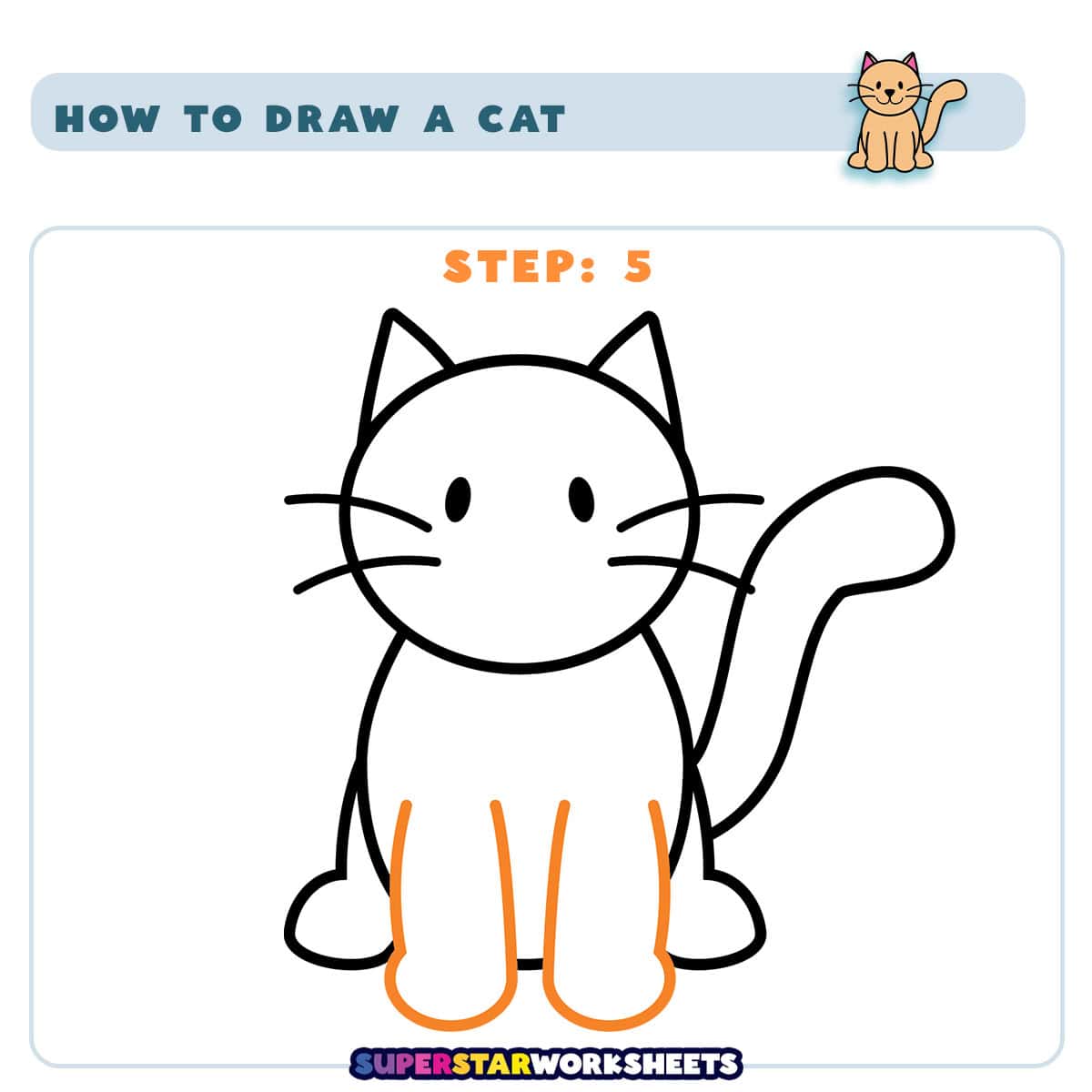 HOW TO DRAW A CAT

STEP: 5

SUPERSTARWORKSHEETS